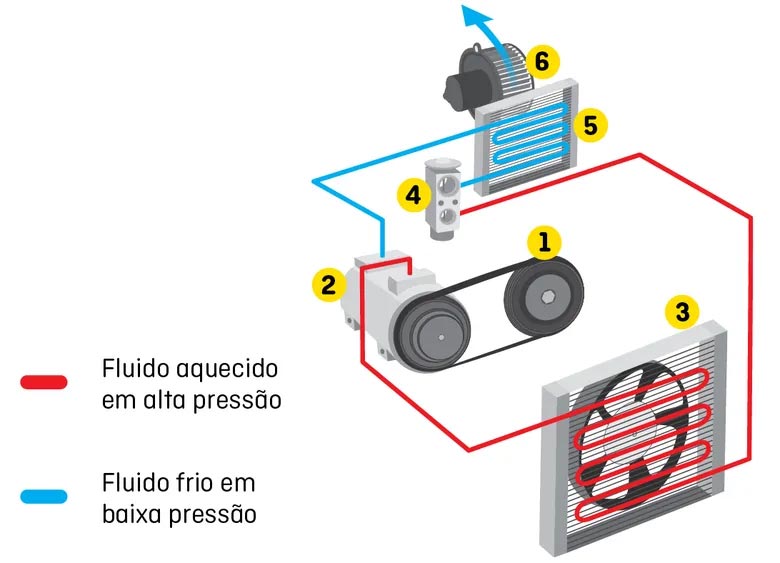 6

5

4

1

2

3

Fluido aquecido em alta pressão

Fluido frio em baixa pressão