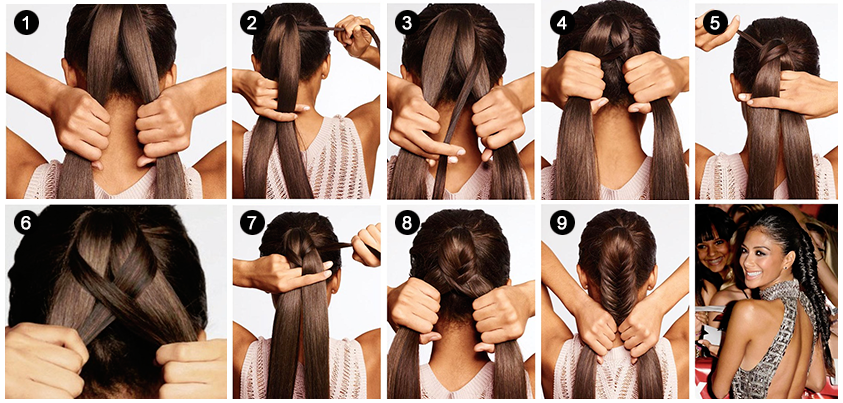 1
2
3
4
5
6
7
8
9