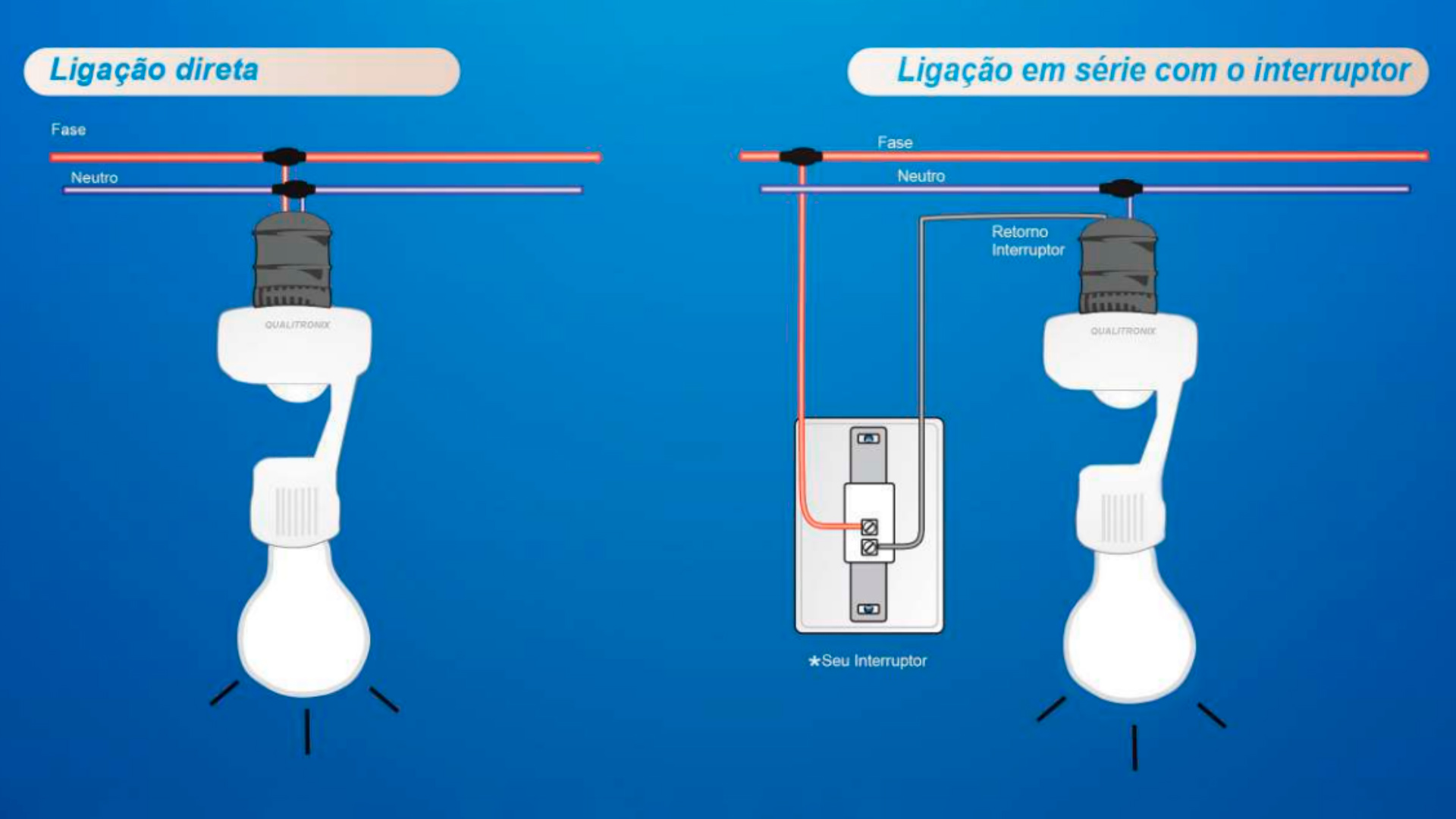 Ligação direta

Fase

Neutro

QUALITRONIX

Ligação em série com o interruptor

Fase

Neutro

Retorno Interruptor

QUALITRONIX

★Seu Interruptor