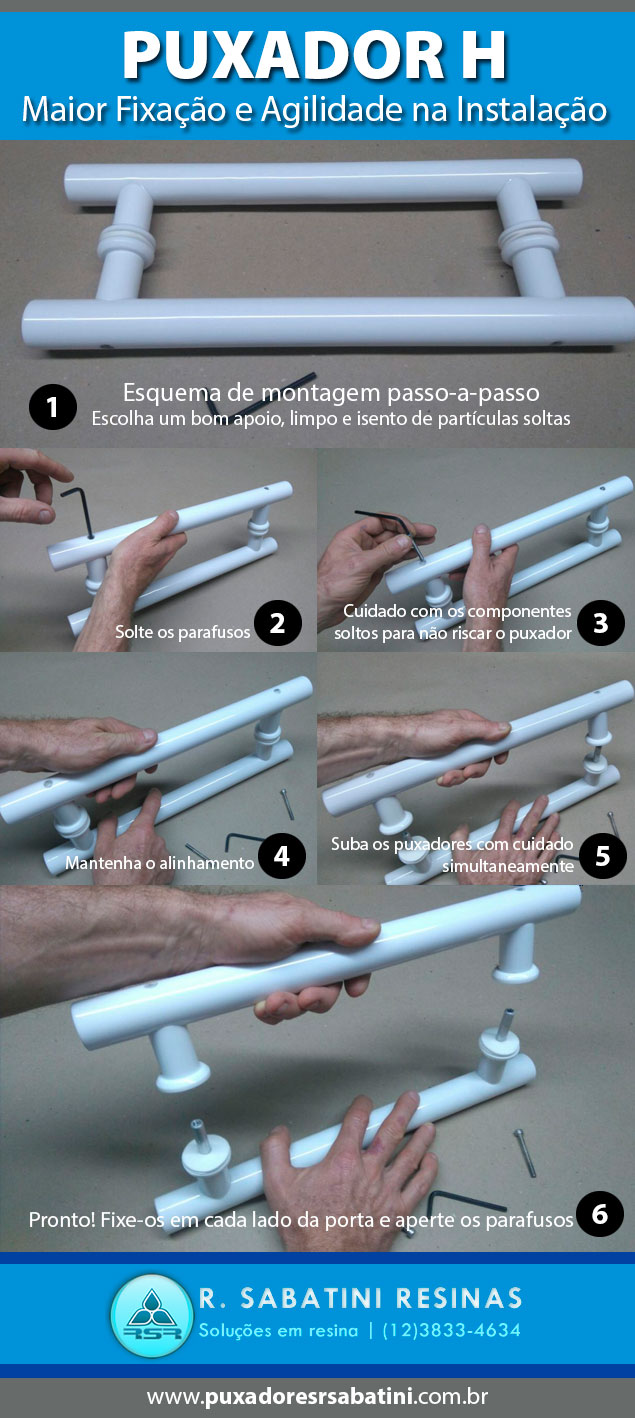 PUXADOR H
Maior Fixação e Agilidade na Instalação

1
Esquema de montagem passo-a-passo
Escolha um bom apoio, limpo e isento de partículas soltas

Solte os parafusos
2

Cuidado com os componentes soltos para não riscar o puxador
3

Mantenha o alinhamento
4

Suba os puxadores com cuidado simultaneamente
5

Pronto! Fixe-os em cada lado da porta e aperte os parafusos
6

RSR
R. SABATINI RESINAS
Soluções em resina | (12)3833-4634

www.puxadoresrsabatini.com.br