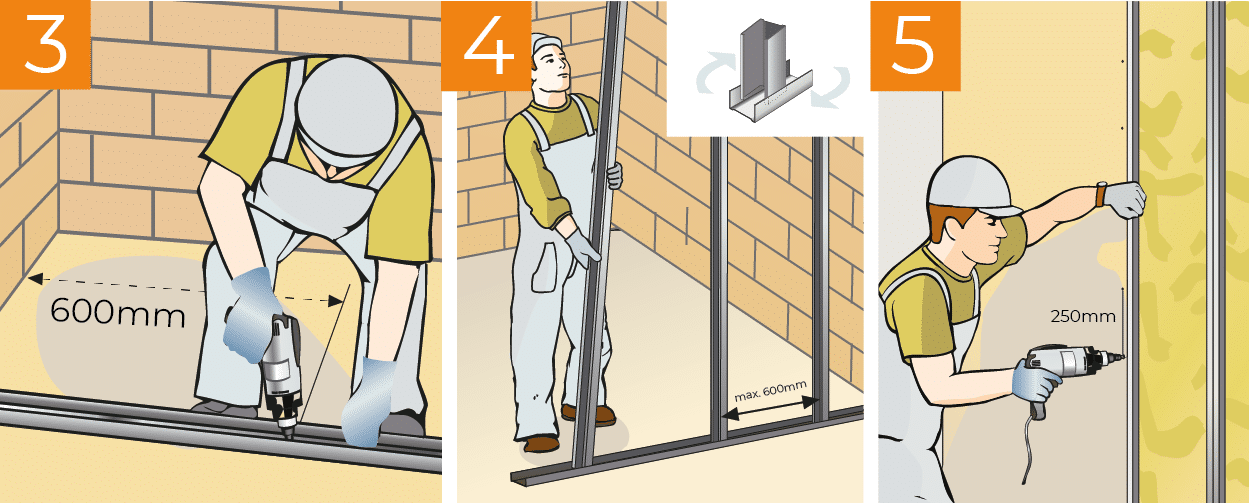 3
600mm
4
max. 600mm
5
250mm