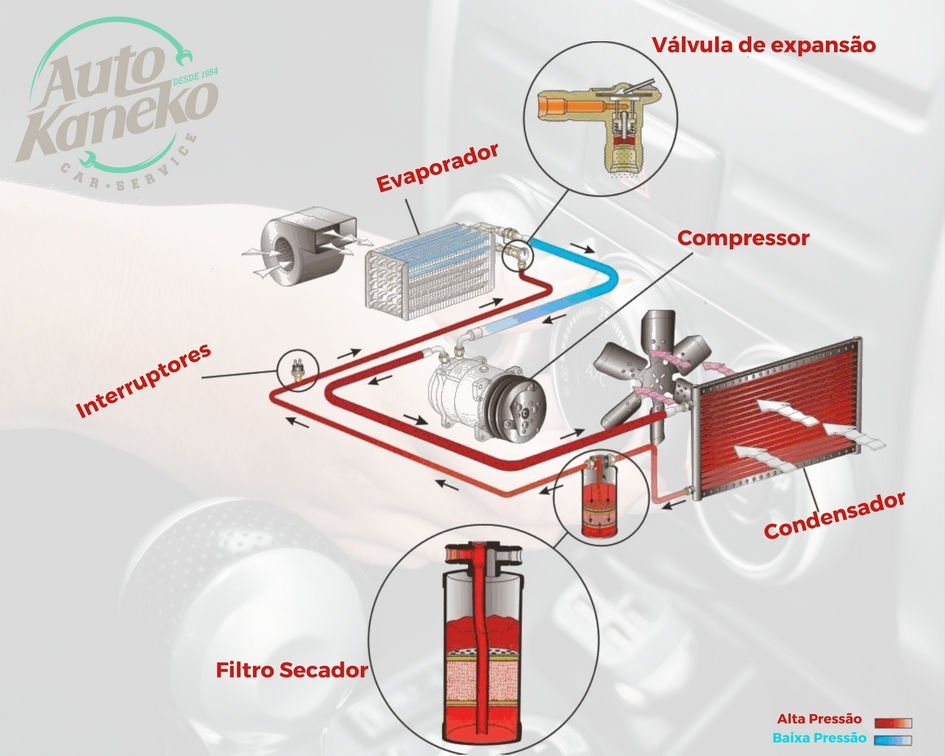 Auto Kaneko
DESDE 1984
CAR • SERVICE

Válvula de expansão

Evaporador

Compressor

Interruptores

Condensador

Filtro Secador

Alta Pressão
Baixa Pressão