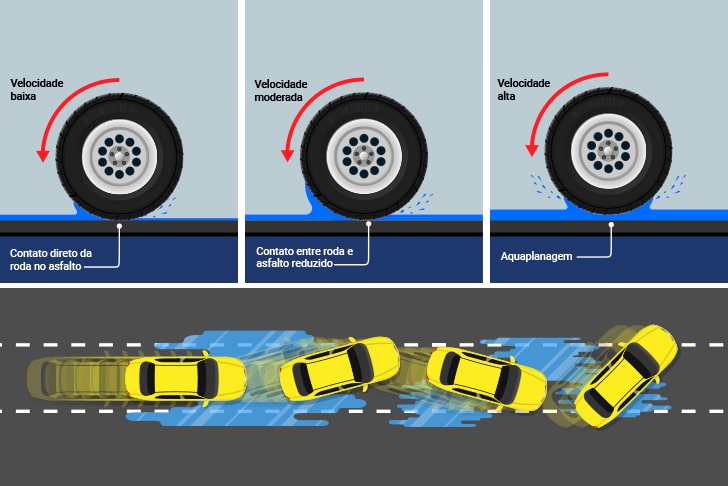 Velocidade baixa

Contato direto da roda no asfalto

Velocidade moderada

Contato entre roda e asfalto reduzido

Velocidade alta

Aquaplanagem