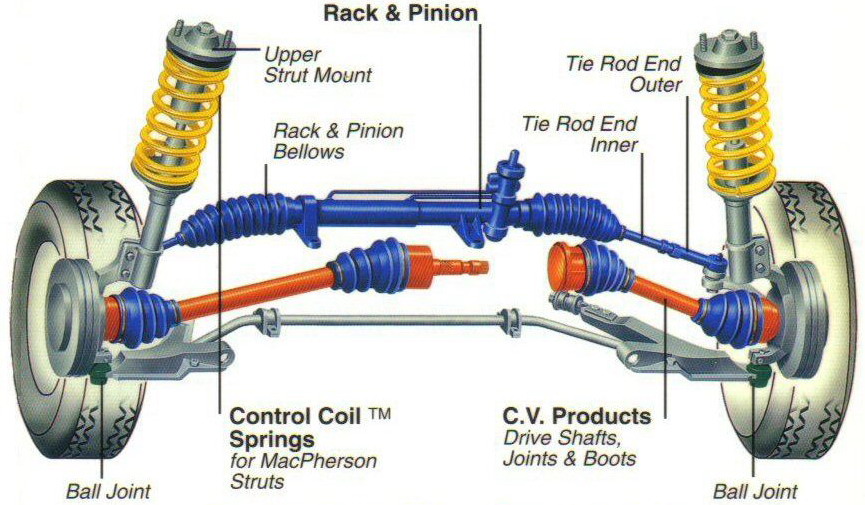 Rack & Pinion

Upper Strut Mount

Tie Rod End Outer

Rack & Pinion Bellows

Tie Rod End Inner

Control Coil ™ Springs
for MacPherson Struts

C.V. Products
Drive Shafts, Joints & Boots

Ball Joint

Ball Joint