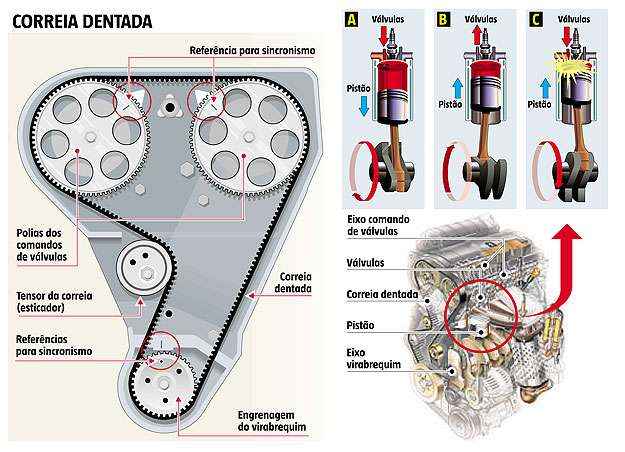 CORREIA DENTADA

Referência para sincronismo

Polias dos comandos de válvulas

Tensor da correia (esticador)

Referências para sincronismo

Correia dentada

Engrenagem do virabrequim

A
Válvulas
Pistão

B
Válvulas
Pistão

C
Válvulas
Pistão

Eixo comando de válvulas

Válvulas

Correia dentada

Pistão

Eixo virabrequim