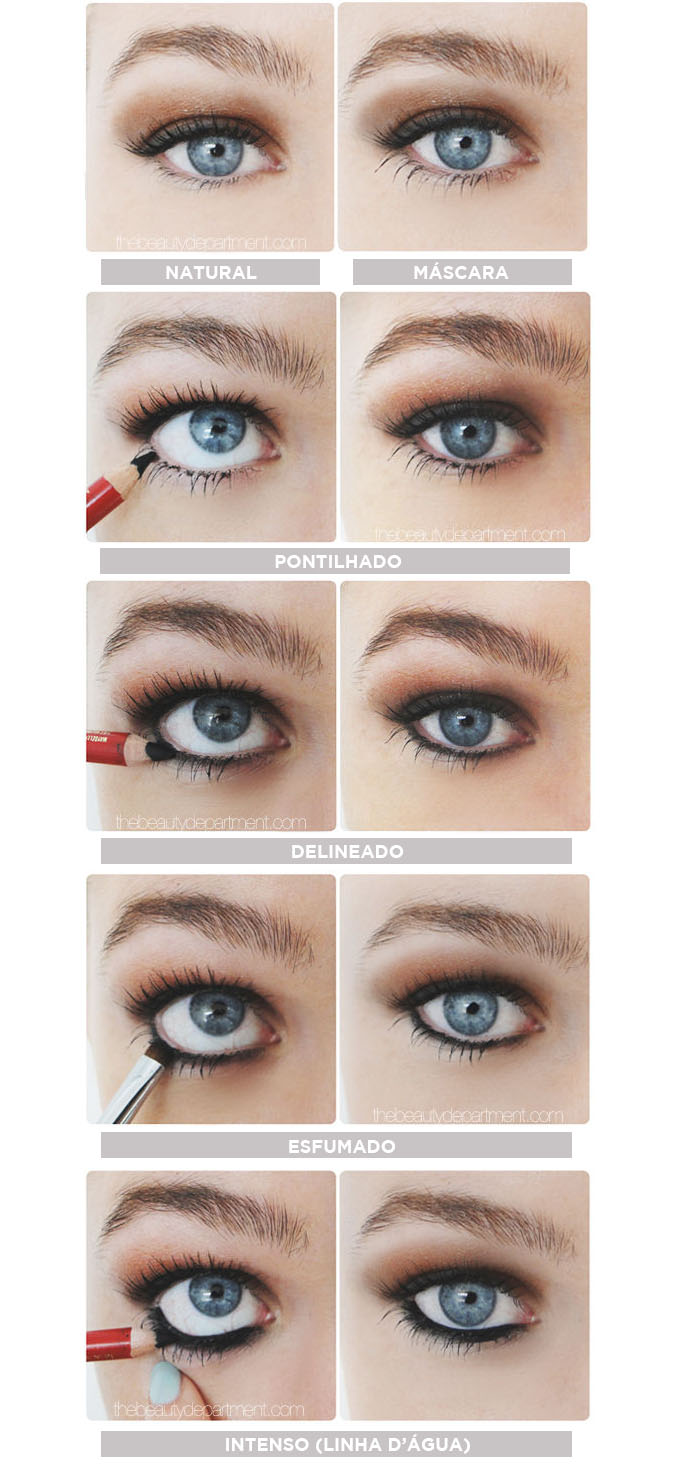 thebeautydepartment.com

NATURAL

MÁSCARA

thebeautydepartment.com

PONTILHADO

thebeautydepartment.com

DELINEADO

thebeautydepartment.com

ESFUMADO

thebeautydepartment.com

INTENSO (LINHA D'ÁGUA)