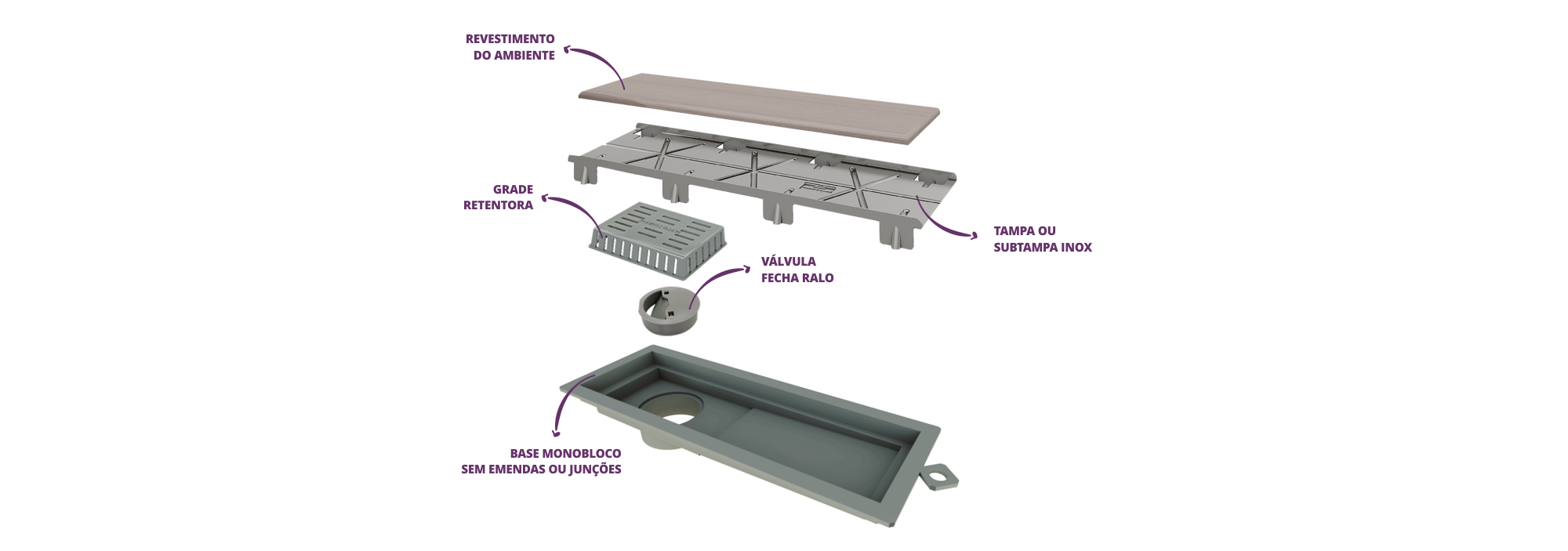 REVESTIMENTO
DO AMBIENTE

GRADE
RETENTORA

TAMPA OU
SUBTAMPA INOX

VÁLVULA
FECHA RALO

BASE MONOBLOCO
SEM EMENDAS OU JUNÇÕES