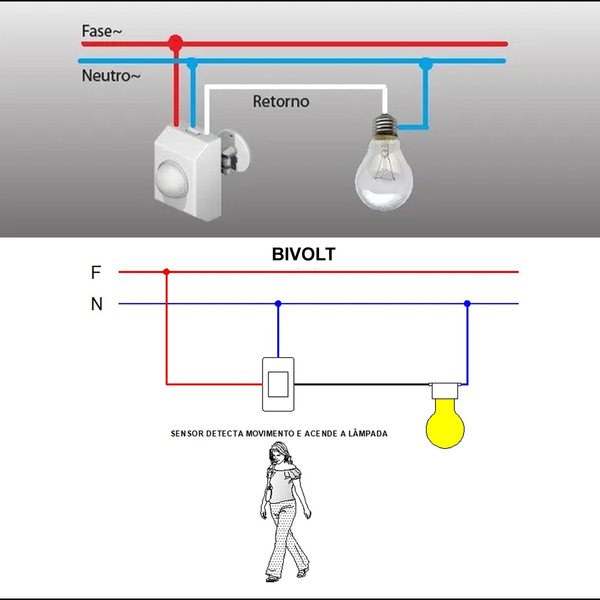 Fase~

Neutro~

Retorno

BIVOLT

F

N

SENSOR DETECTA MOVIMENTO E ACENDE A LÂMPADA