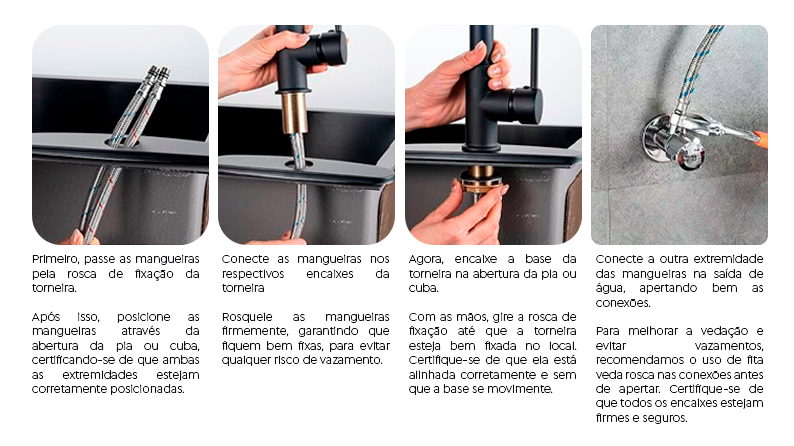 Primeiro, passe as mangueiras pela rosca de fixação da torneira.

Após isso, posicione as mangueiras através da abertura da pia ou cuba, certificando-se de que ambas as extremidades estejam corretamente posicionadas.

Conecte as mangueiras nos respectivos encaixes da torneira

Rosqueie as mangueiras firmemente, garantindo que fiquem bem fixas, para evitar qualquer risco de vazamento.

Agora, encaixe a base da torneira na abertura da pia ou cuba.

Com as mãos, gire a rosca de fixação até que a torneira esteja bem fixada no local. Certifique-se de que ela está alinhada corretamente e sem que a base se movimente.

Conecte a outra extremidade das mangueiras na saída de água, apertando bem as conexões.

Para melhorar a vedação e evitar vazamentos, recomendamos o uso de fita veda rosca nas conexões antes de apertar. Certifique-se de que todos os encaixes estejam firmes e seguros.