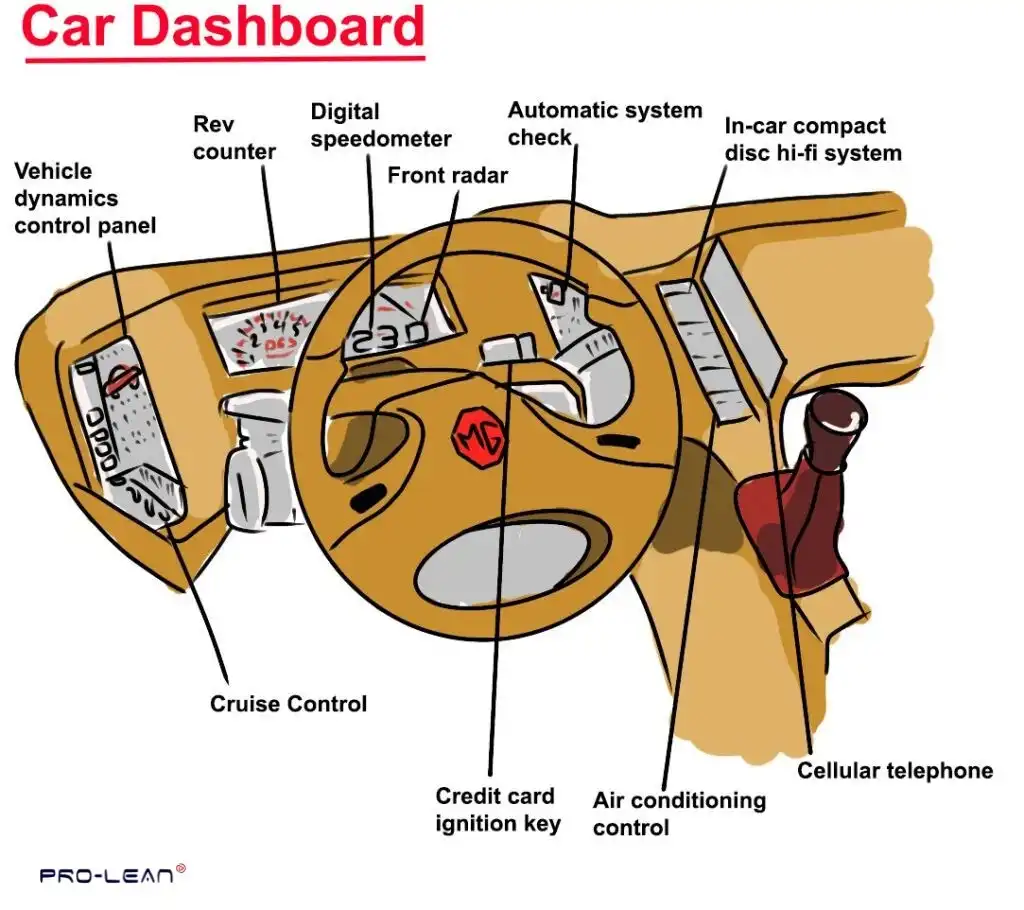 Car Dashboard

Vehicle dynamics control panel

Rev counter

Digital speedometer

Front radar

Automatic system check

In-car compact disc hi-fi system

1 2 3 4 5

065

230

MG

Cruise Control

Credit card ignition key

Air conditioning control

Cellular telephone

PRO-LEAN®