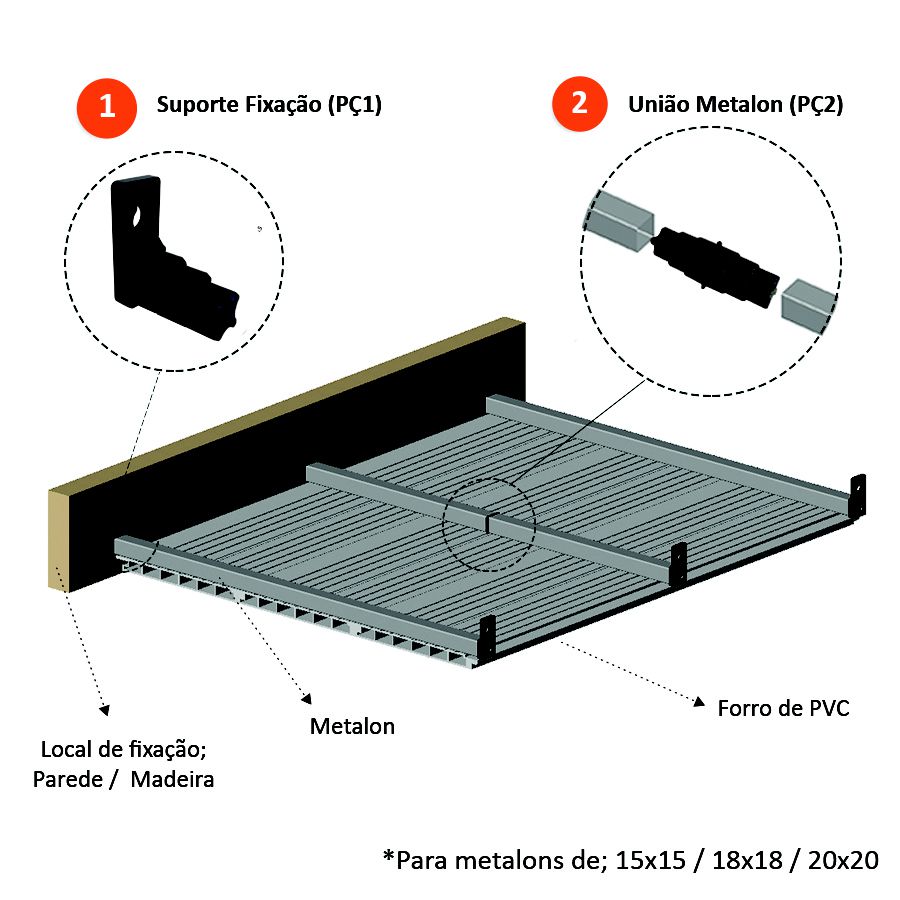 1 Suporte Fixação (PÇ1)

2 União Metalon (PÇ2)

Local de fixação;
Parede / Madeira

Metalon

Forro de PVC

*Para metalons de; 15x15 / 18x18 / 20x20