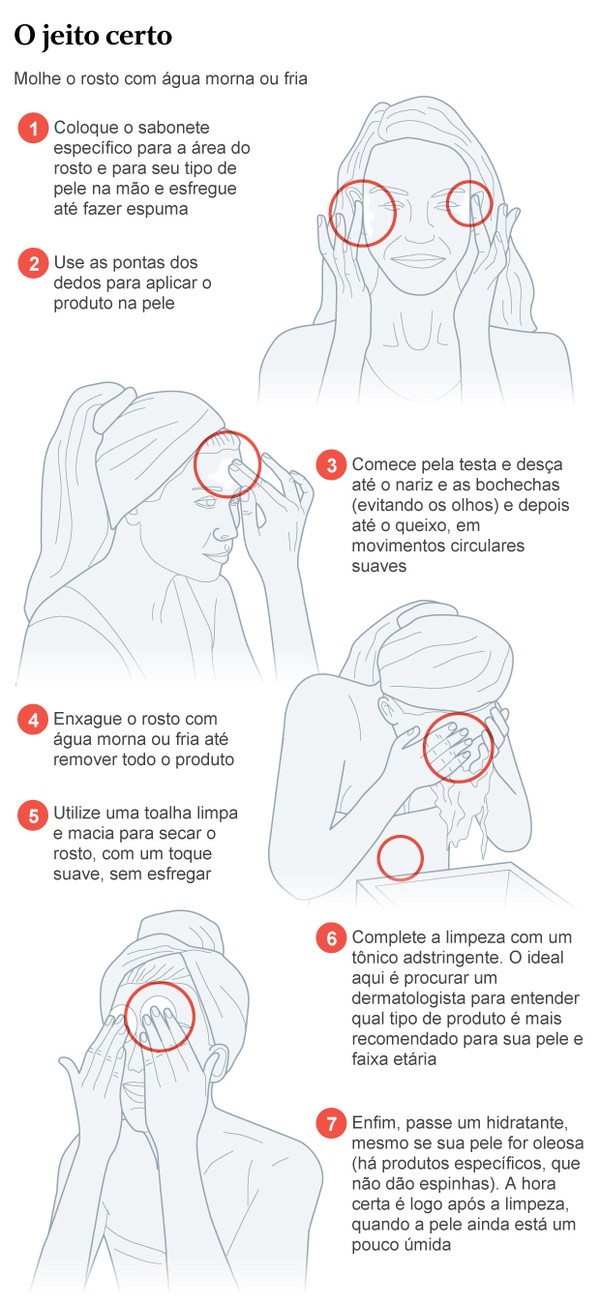 O jeito certo

Molhe o rosto com água morna ou fria

1 Coloque o sabonete específico para a área do rosto e para seu tipo de pele na mão e esfregue até fazer espuma

2 Use as pontas dos dedos para aplicar o produto na pele

3 Comece pela testa e desça até o nariz e as bochechas (evitando os olhos) e depois até o queixo, em movimentos circulares suaves

4 Enxague o rosto com água morna ou fria até remover todo o produto

5 Utilize uma toalha limpa e macia para secar o rosto, com um toque suave, sem esfregar

6 Complete a limpeza com um tônico adstringente. O ideal aqui é procurar um dermatologista para entender qual tipo de produto é mais recomendado para sua pele e faixa etária

7 Enfim, passe um hidratante, mesmo se sua pele for oleosa (há produtos específicos, que não dão espinhas). A hora certa é logo após a limpeza, quando a pele ainda está um pouco úmida