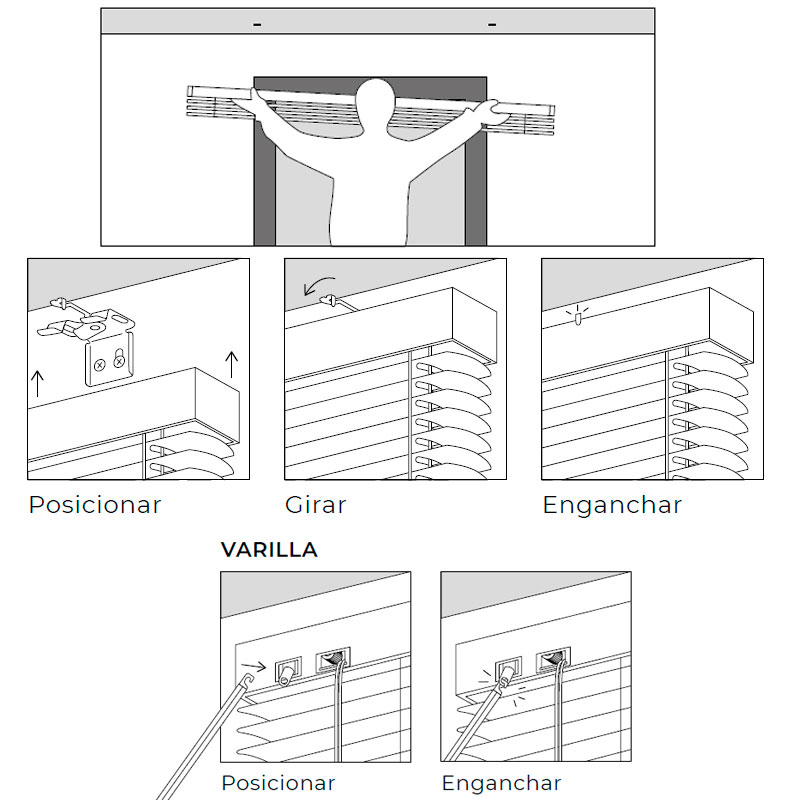 Posicionar

Girar

Enganchar

VARILLA

Posicionar

Enganchar