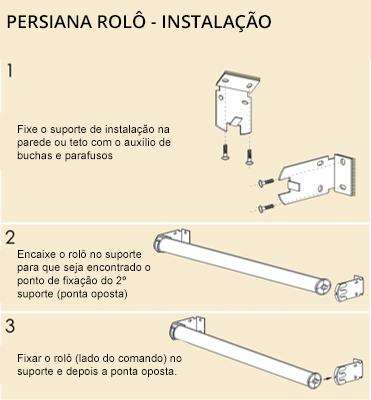 PERSIANA ROLÔ - INSTALAÇÃO

1

Fixe o suporte de instalação na parede ou teto com o auxilio de buchas e parafusos

2

Encaixe o rolô no suporte para que seja encontrado o ponto de fixação do 2º suporte (ponta oposta)

3

Fixar o rolô (lado do comando) no suporte e depois a ponta oposta.