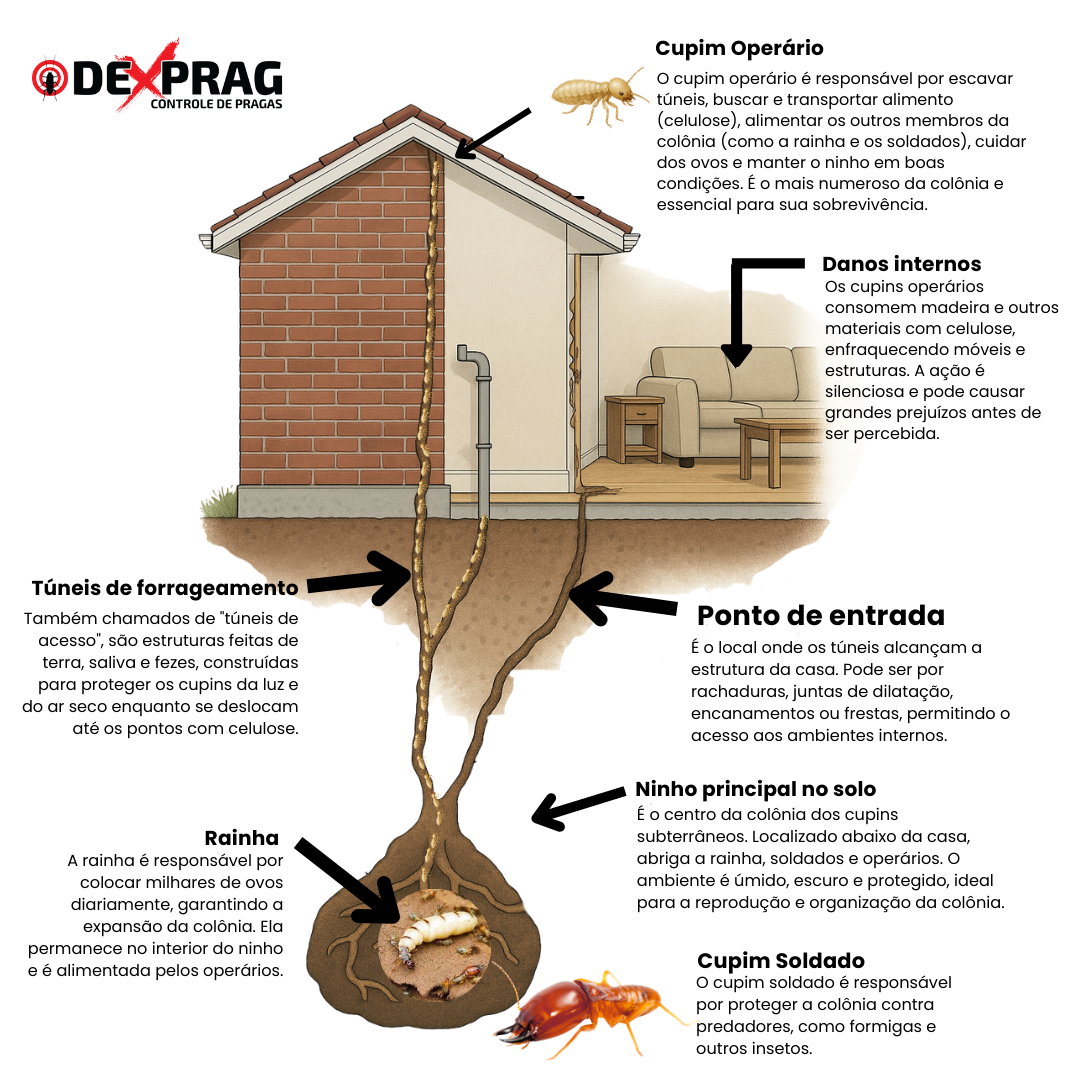 DEXPRAG
CONTROLE DE PRAGAS

Cupim Operário
O cupim operário é responsável por escavar túneis, buscar e transportar alimento (celulose), alimentar os outros membros da colônia (como a rainha e os soldados), cuidar dos ovos e manter o ninho em boas condições. É o mais numeroso da colônia e essencial para sua sobrevivência.

Danos internos
Os cupins operários consomem madeira e outros materiais com celulose, enfraquecendo móveis e estruturas. A ação é silenciosa e pode causar grandes prejuízos antes de ser percebida.

Túneis de forrageamento
Também chamados de "túneis de acesso", são estruturas feitas de terra, saliva e fezes, construídas para proteger os cupins da luz e do ar seco enquanto se deslocam até os pontos com celulose.

Ponto de entrada
É o local onde os túneis alcançam a estrutura da casa. Pode ser por rachaduras, juntas de dilatação, encanamentos ou frestas, permitindo o acesso aos ambientes internos.

Ninho principal no solo
É o centro da colônia dos cupins subterrâneos. Localizado abaixo da casa, abriga a rainha, soldados e operários. O ambiente é úmido, escuro e protegido, ideal para a reprodução e organização da colônia.

Rainha
A rainha é responsável por colocar milhares de ovos diariamente, garantindo a expansão da colônia. Ela permanece no interior do ninho e é alimentada pelos operários.

Cupim Soldado
O cupim soldado é responsável por proteger a colônia contra predadores, como formigas e outros insetos.