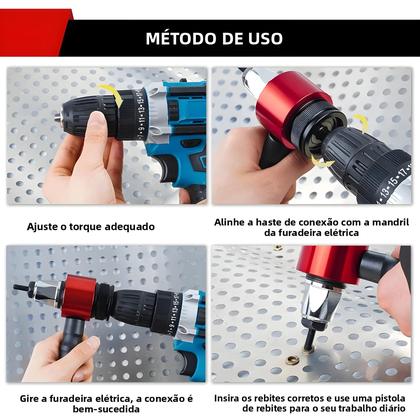 MÉTODO DE USO

Ajuste o torque adequado

Alinhe a haste de conexão com a mandril da furadeira elétrica

Gire a furadeira elétrica, a conexão é bem-sucedida

Insira os rebites corretos e use uma pistola de rebites para o seu trabalho diário