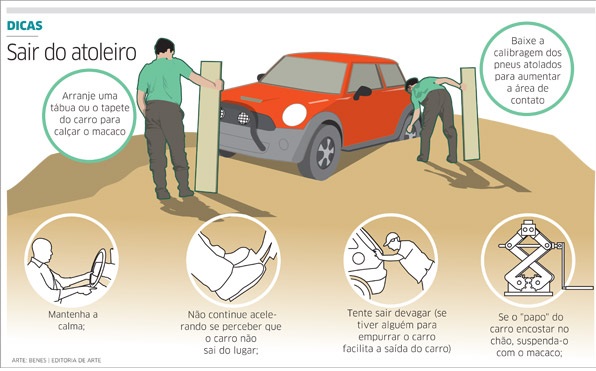 DICAS

Sair do atoleiro

Arranje uma tábua ou o tapete do carro para calçar o macaco

Baixe a calibragem dos pneus atolados para aumentar a área de contato

Mantenha a calma;

Não continue acelerando se perceber que o carro não sai do lugar;

Tente sair devagar (se tiver alguém para empurrar o carro facilita a saída do carro)

Se o "papo" do carro encostar no chão, suspenda-o com o macaco;

ARTE: BENES | EDITORIA DE ARTE