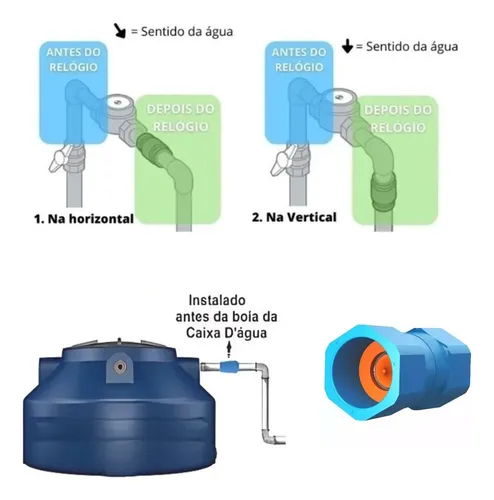 = Sentido da água

ANTES DO RELÓGIO

DEPOIS DO RELÓGIO

1. Na horizontal

= Sentido da água

ANTES DO RELÓGIO

DEPOIS DO RELÓGIO

2. Na Vertical

Instalado antes da boia da Caixa D'água