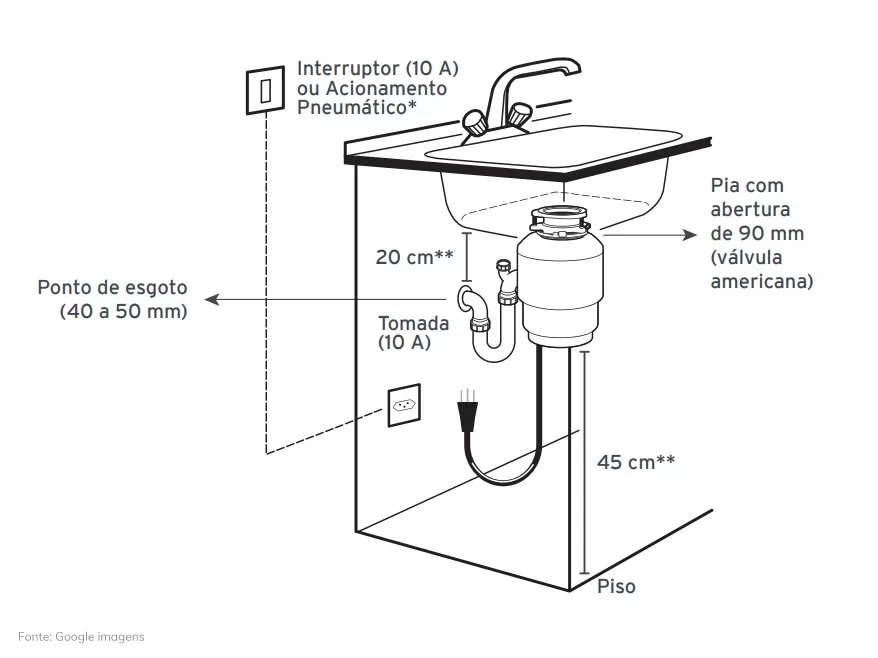 Interruptor (10 A)
ou Acionamento
Pneumático*

Pia com
abertura
de 90 mm
(válvula
americana)

20 cm**

Ponto de esgoto
(40 a 50 mm)

Tomada
(10 A)

45 cm**

Piso

Fonte: Google imagens