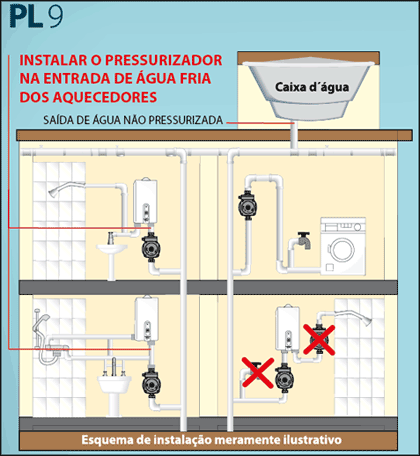 PL 9

INSTALAR O PRESSURIZADOR NA ENTRADA DE ÁGUA FRIA DOS AQUECEDORES

Caixa d´água

SAÍDA DE ÁGUA NÃO PRESSURIZADA

Esquema de instalação meramente ilustrativo