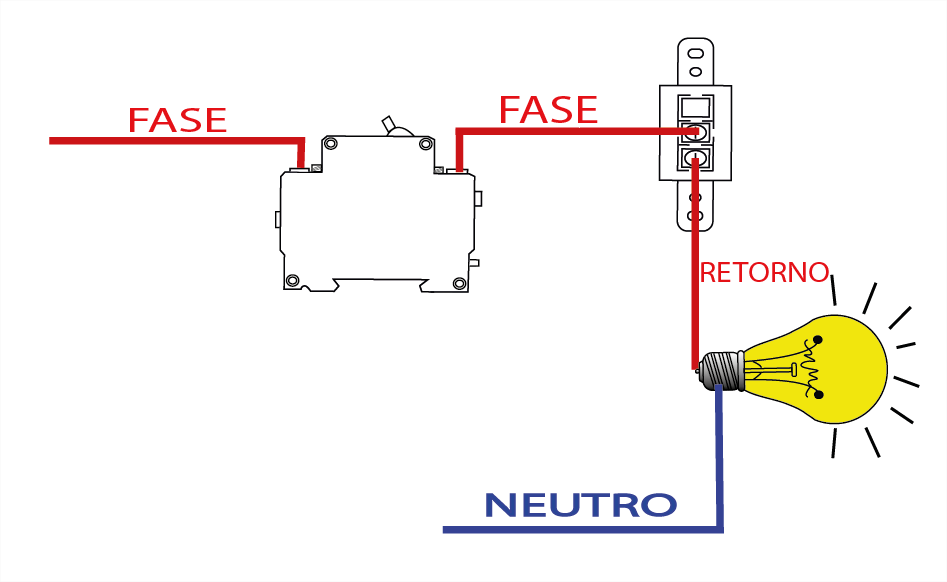 FASE
FASE
RETORNO
NEUTRO