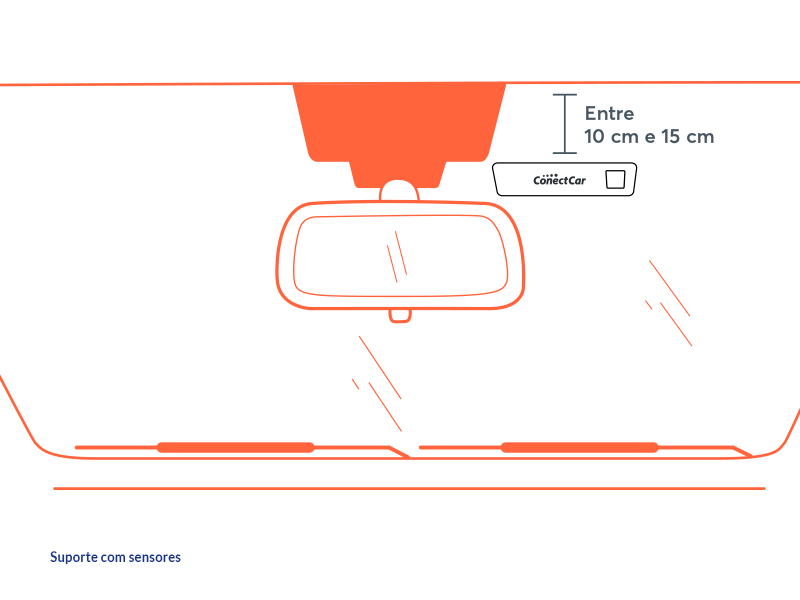 Entre
10 cm e 15 cm

ConectCar

Suporte com sensores