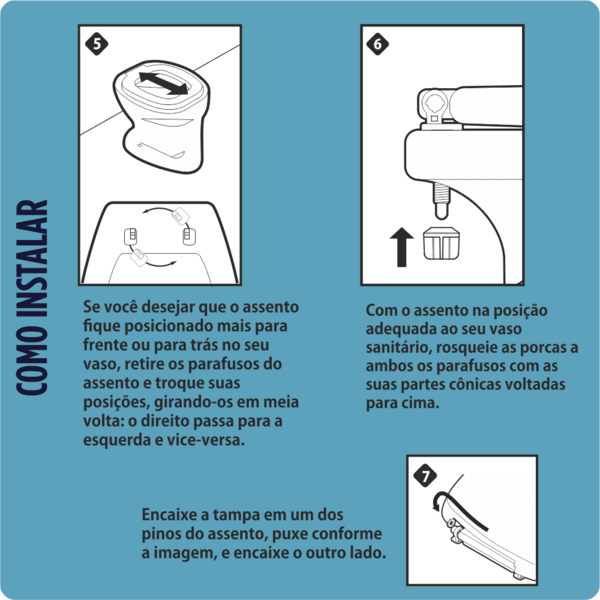 COMO INSTALAR

5

Se você desejar que o assento fique posicionado mais para frente ou para trás no seu vaso, retire os parafusos do assento e troque suas posições, girando-os em meia volta: o direito passa para a esquerda e vice-versa.

6

Com o assento na posição adequada ao seu vaso sanitário, rosqueie as porcas a ambos os parafusos com as suas partes cônicas voltadas para cima.

7

Encaixe a tampa em um dos pinos do assento, puxe conforme a imagem, e encaixe o outro lado.