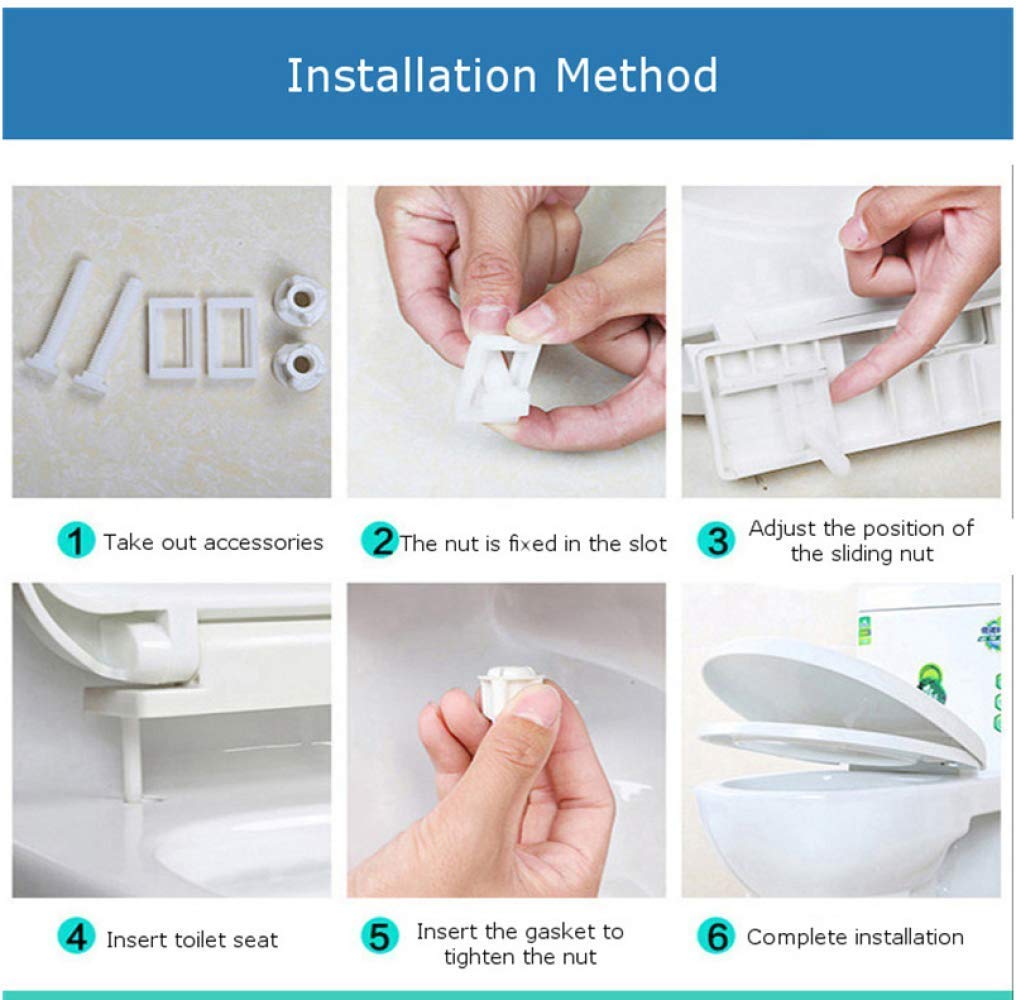 Installation Method

1 Take out accessories

2 The nut is fixed in the slot

3 Adjust the position of the sliding nut

4 Insert toilet seat

5 Insert the gasket to tighten the nut

6 Complete installation