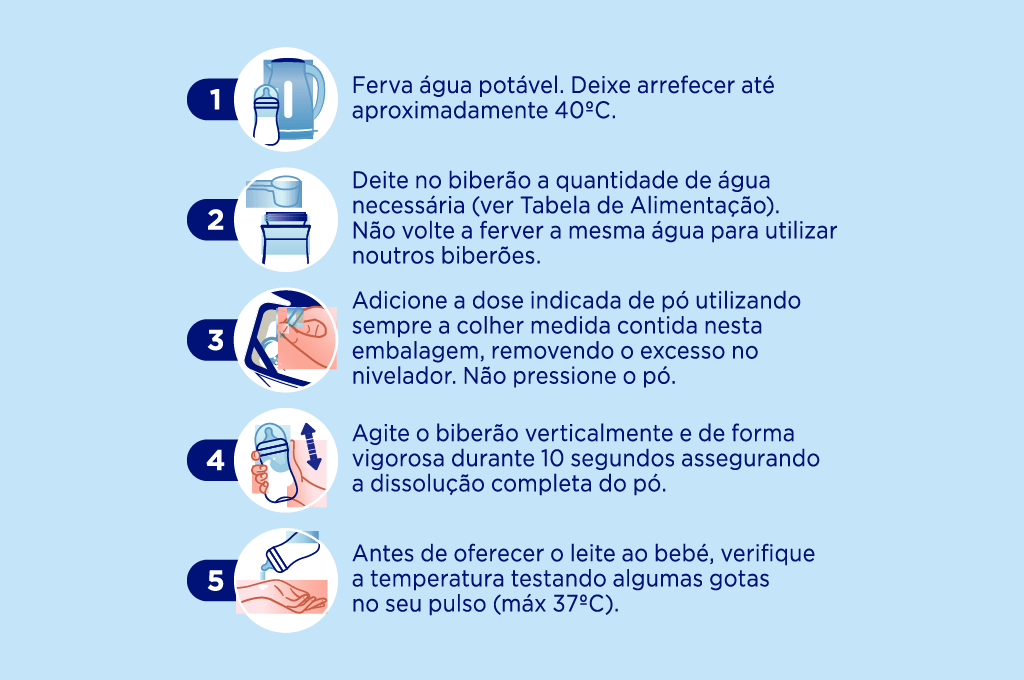 1
Ferva água potável. Deixe arrefecer até aproximadamente 40ºC.

2
Deite no biberão a quantidade de água necessária (ver Tabela de Alimentação). Não volte a ferver a mesma água para utilizar noutros biberões.

3
Adicione a dose indicada de pó utilizando sempre a colher medida contida nesta embalagem, removendo o excesso no nivelador. Não pressione o pó.

4
Agite o biberão verticalmente e de forma vigorosa durante 10 segundos assegurando a dissolução completa do pó.

5
Antes de oferecer o leite ao bebé, verifique a temperatura testando algumas gotas no seu pulso (máx 37ºC).