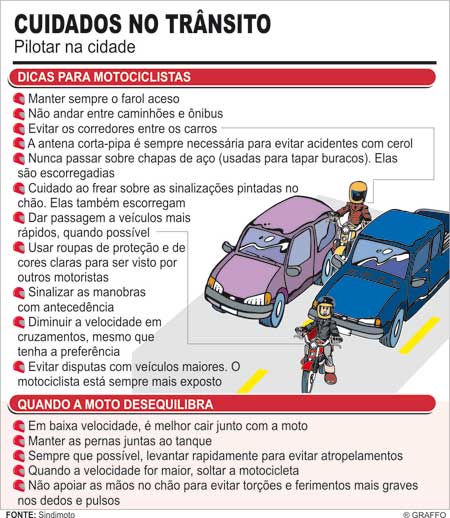 CUIDADOS NO TRÂNSITO
Pilotar na cidade

DICAS PARA MOTOCICLISTAS

Manter sempre o farol aceso
Não andar entre caminhões e ônibus
Evitar os corredores entre os carros
A antena corta-pipa é sempre necessária para evitar acidentes com cerol
Nunca passar sobre chapas de aço (usadas para tapar buracos). Elas são escorregadias
Cuidado ao frear sobre as sinalizações pintadas no chão. Elas também escorregam
Dar passagem a veículos mais rápidos, quando possível
Usar roupas de proteção e de cores claras para ser visto por outros motoristas
Sinalizar as manobras com antecedência
Diminuir a velocidade em cruzamentos, mesmo que tenha a preferência
Evitar disputas com veículos maiores. O motociclista está sempre mais exposto

QUANDO A MOTO DESEQUILIBRA

Em baixa velocidade, é melhor cair junto com a moto
Manter as pernas juntas ao tanque
Sempre que possível, levantar rapidamente para evitar atropelamentos
Quando a velocidade for maior, soltar a motocicleta
Não apoiar as mãos no chão para evitar torções e ferimentos mais graves nos dedos e pulsos

FONTE: Sindimoto
© GRAFFO