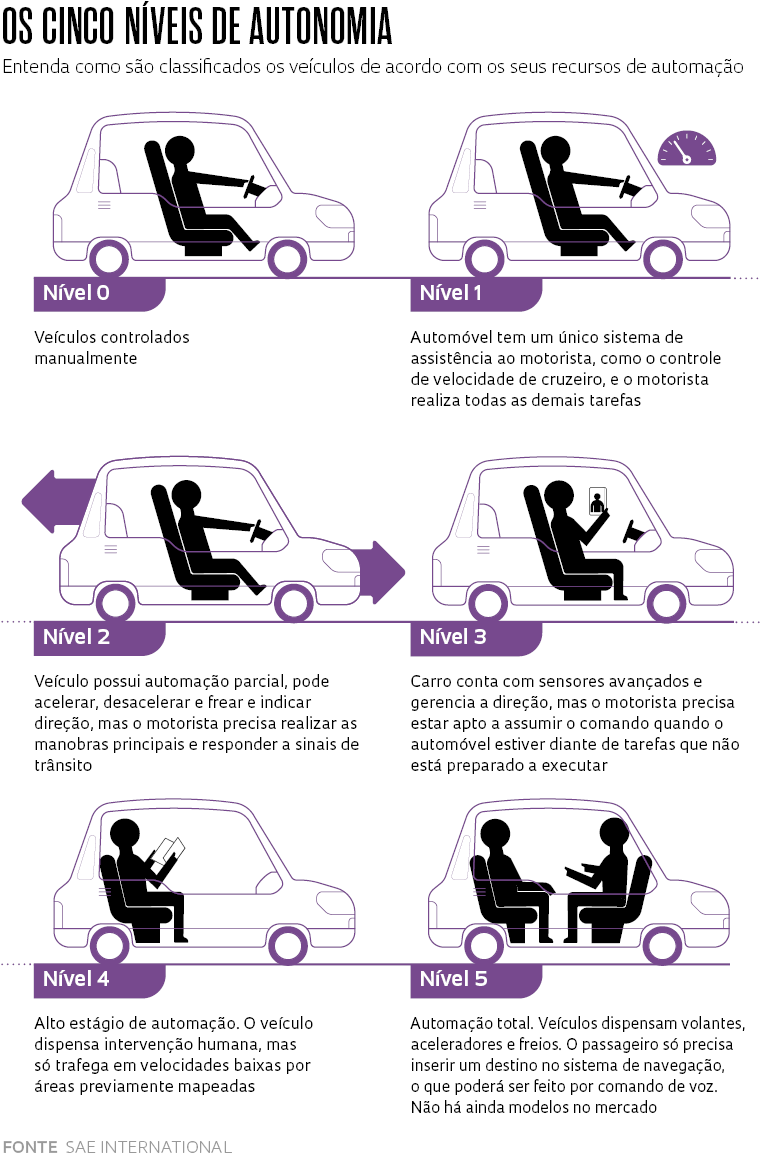 OS CINCO NÍVEIS DE AUTONOMIA

Entenda como são classificados os veículos de acordo com os seus recursos de automação

Nível 0

Veículos controlados manualmente

Nível 1

Automóvel tem um único sistema de assistência ao motorista, como o controle de velocidade de cruzeiro, e o motorista realiza todas as demais tarefas

Nível 2

Veículo possui automação parcial, pode acelerar, desacelerar e frear e indicar direção, mas o motorista precisa realizar as manobras principais e responder a sinais de trânsito

Nível 3

Carro conta com sensores avançados e gerencia a direção, mas o motorista precisa estar apto a assumir o comando quando o automóvel estiver diante de tarefas que não está preparado a executar

Nível 4

Alto estágio de automação. O veículo dispensa intervenção humana, mas só trafega em velocidades baixas por áreas previamente mapeadas

Nível 5

Automação total. Veículos dispensam volantes, aceleradores e freios. O passageiro só precisa inserir um destino no sistema de navegação, o que poderá ser feito por comando de voz. Não há ainda modelos no mercado

FONTE SAE INTERNATIONAL