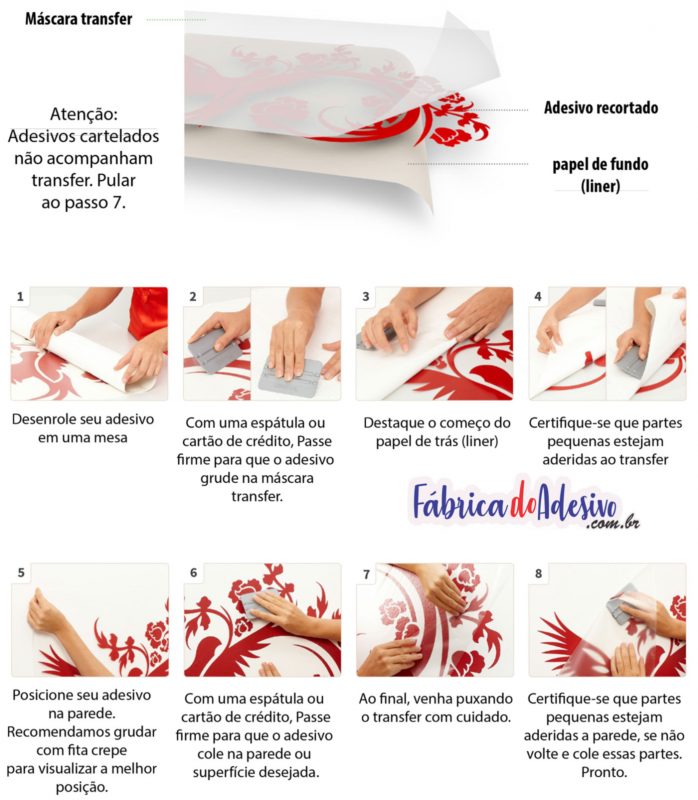 Máscara transfer

Atenção: Adesivos cartelados não acompanham transfer. Pular ao passo 7.

Adesivo recortado

papel de fundo (liner)

1

Desenrole seu adesivo em uma mesa

2

Com uma espátula ou cartão de crédito, Passe firme para que o adesivo grude na máscara transfer.

3

Destaque o começo do papel de trás (liner)

4

Certifique-se que partes pequenas estejam aderidas ao transfer

FábricadoAdesivo .com.br

5

Posicione seu adesivo na parede. Recomendamos grudar com fita crepe para visualizar a melhor posição.

6

Com uma espátula ou cartão de crédito, Passe firme para que o adesivo cole na parede ou superfície desejada.

7

Ao final, venha puxando o transfer com cuidado.

8

Certifique-se que partes pequenas estejam aderidas a parede, se não volte e cole essas partes. Pronto.