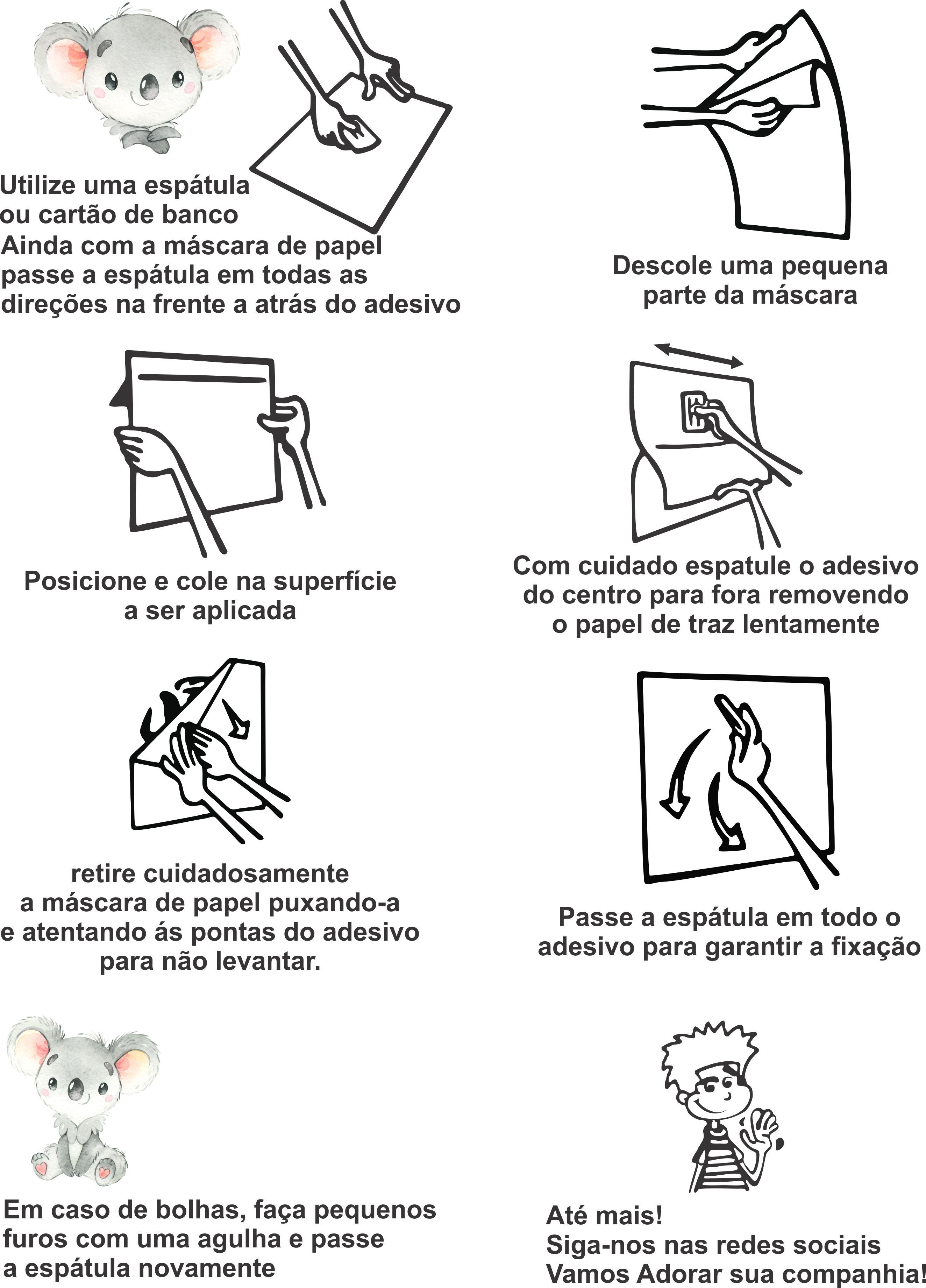 Utilize uma espátula ou cartão de banco
Ainda com a máscara de papel passe a espátula em todas as direções na frente a atrás do adesivo

Descole uma pequena parte da máscara

Posicione e cole na superfície a ser aplicada

Com cuidado espatule o adesivo do centro para fora removendo o papel de traz lentamente

retire cuidadosamente a máscara de papel puxando-a e atentando ás pontas do adesivo para não levantar.

Passe a espátula em todo o adesivo para garantir a fixação

Em caso de bolhas, faça pequenos furos com uma agulha e passe a espátula novamente

Até mais!
Siga-nos nas redes sociais
Vamos Adorar sua companhia!