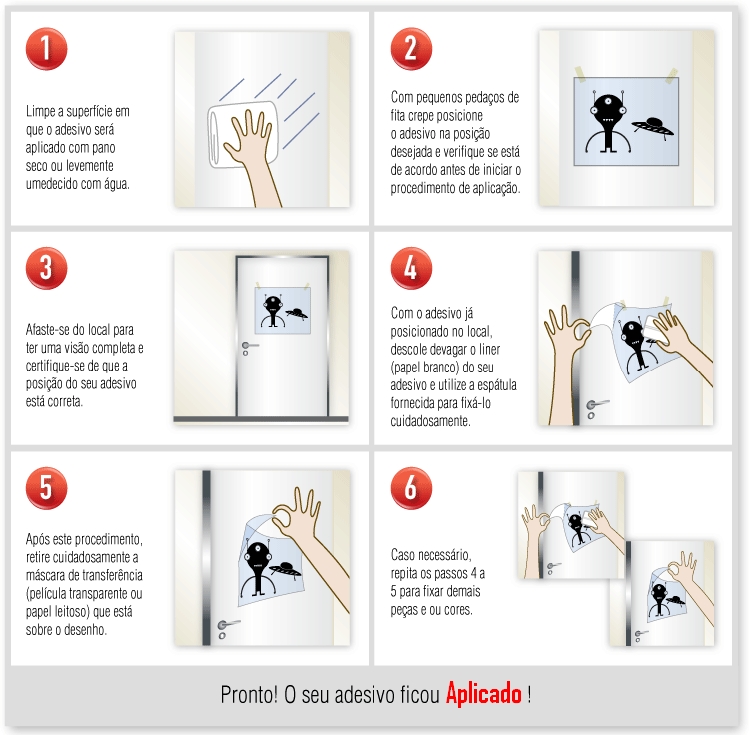 1

Limpe a superfície em que o adesivo será aplicado com pano seco ou levemente umedecido com água.

2

Com pequenos pedaços de fita crepe posicione o adesivo na posição desejada e verifique se está de acordo antes de iniciar o procedimento de aplicação.

3

Afaste-se do local para ter uma visão completa e certifique-se de que a posição do seu adesivo está correta.

4

Com o adesivo já posicionado no local, descole devagar o liner (papel branco) do seu adesivo e utilize a espátula fornecida para fixá-lo cuidadosamente.

5

Após este procedimento, retire cuidadosamente a máscara de transferência (película transparente ou papel leitoso) que está sobre o desenho.

6

Caso necessário, repita os passos 4 a 5 para fixar demais peças e ou cores.

Pronto! O seu adesivo ficou Aplicado !