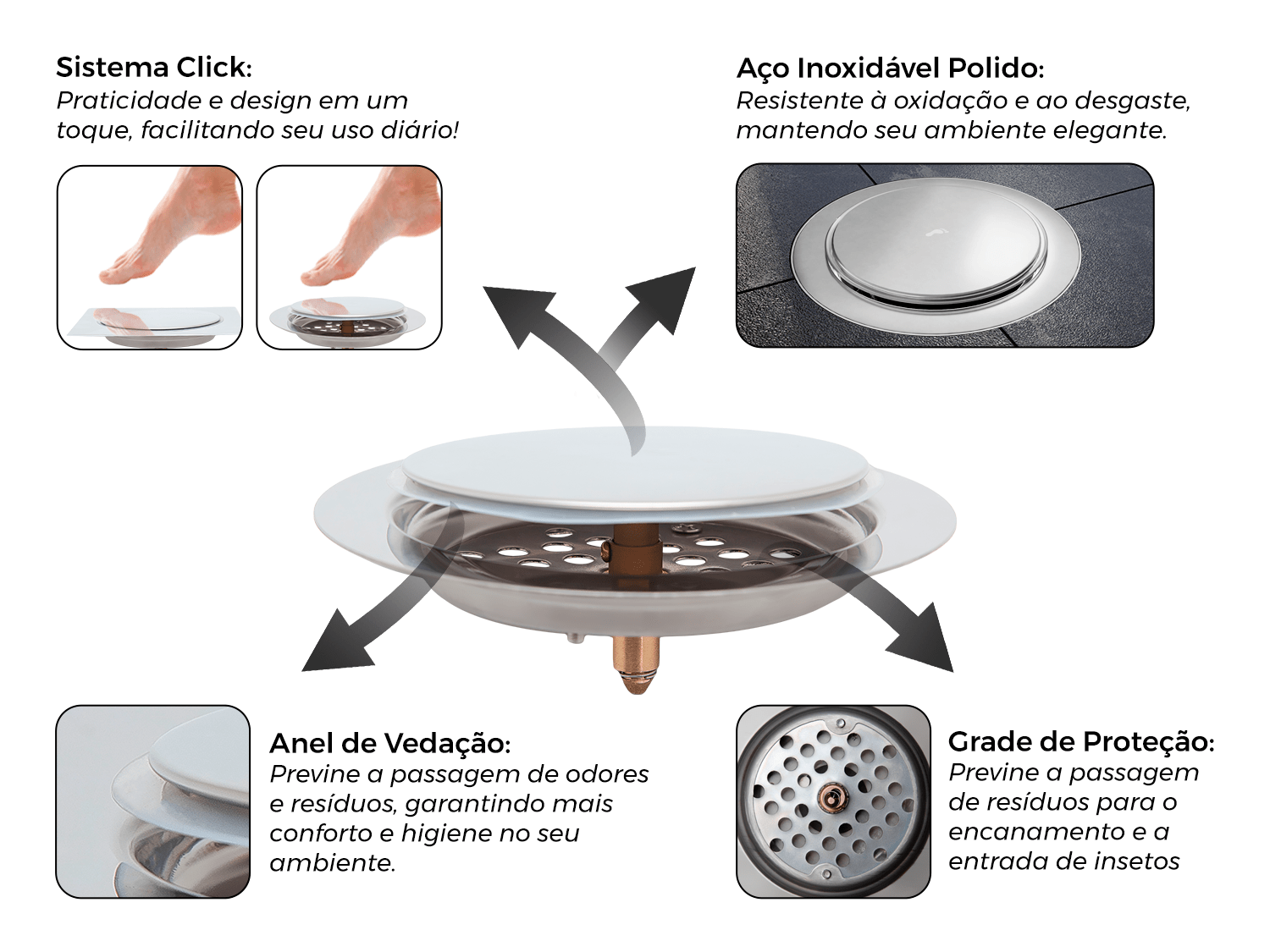 Sistema Click:
Praticidade e design em um toque, facilitando seu uso diário!

Aço Inoxidável Polido:
Resistente à oxidação e ao desgaste, mantendo seu ambiente elegante.

Anel de Vedação:
Previne a passagem de odores e resíduos, garantindo mais conforto e higiene no seu ambiente.

Grade de Proteção:
Previne a passagem de resíduos para o encanamento e a entrada de insetos