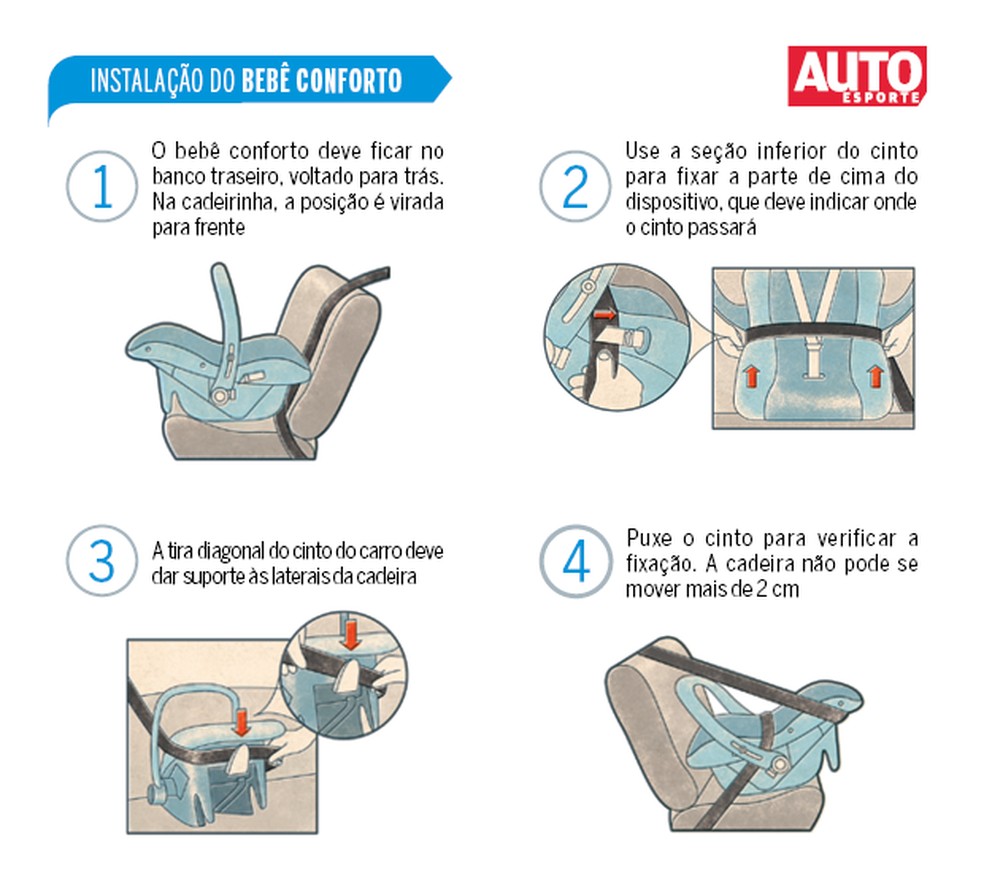 INSTALAÇÃO DO BEBÊ CONFORTO

AUTO ESPORTE

1 O bebê conforto deve ficar no banco traseiro, voltado para trás. Na cadeirinha, a posição é virada para frente

2 Use a seção inferior do cinto para fixar a parte de cima do dispositivo, que deve indicar onde o cinto passará

3 A tira diagonal do cinto do carro deve dar suporte às laterais da cadeira

4 Puxe o cinto para verificar a fixação. A cadeira não pode se mover mais de 2 cm