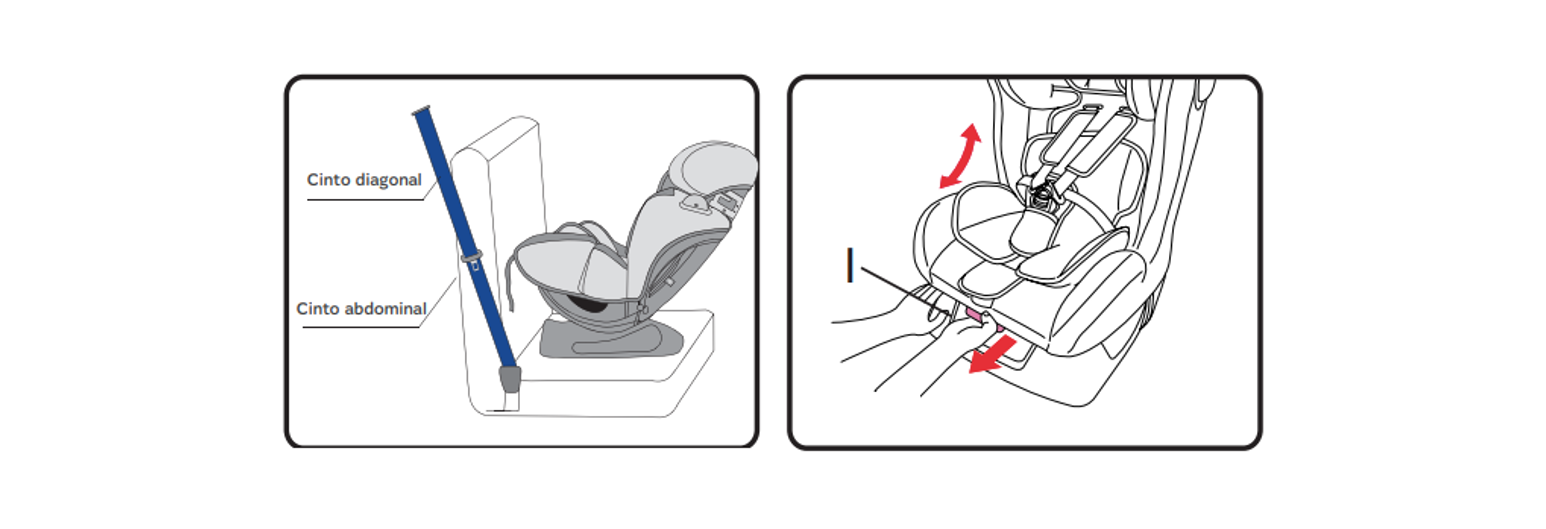 Cinto diagonal

Cinto abdominal

I