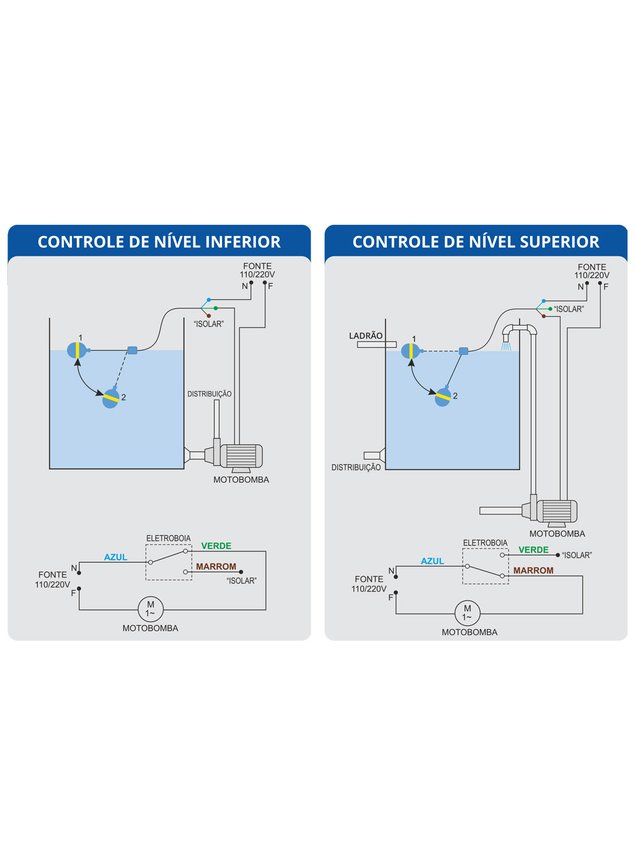 CONTROLE DE NÍVEL INFERIOR

FONTE
110/220V
N F

"ISOLAR"

1

2

DISTRIBUIÇÃO

MOTOBOMBA

ELETROBOIA
AZUL
VERDE
MARROM
"ISOLAR"
FONTE
110/220V
N
F
M
1~
MOTOBOMBA

CONTROLE DE NÍVEL SUPERIOR

FONTE
110/220V
N F

"ISOLAR"

LADRÃO

1

2

DISTRIBUIÇÃO

MOTOBOMBA

ELETROBOIA
AZUL
VERDE
"ISOLAR"
MARROM
FONTE
110/220V
N
F
M
1~
MOTOBOMBA